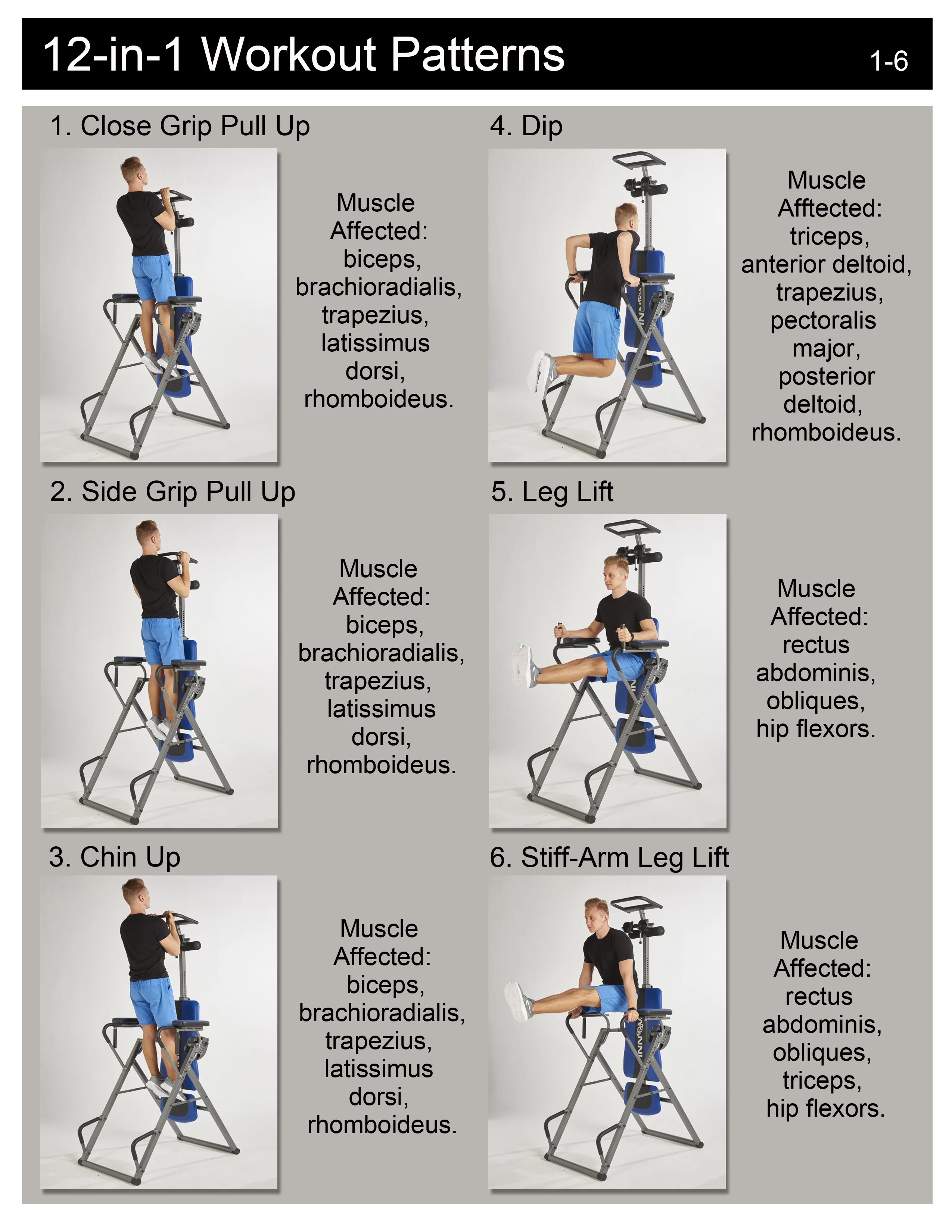 12-in-1 Workout Patterns 1-6

1. Close Grip Pull Up

Muscle Affected: biceps, brachioradialis, trapezius, latissimus dorsi, rhomboideus.

2. Side Grip Pull Up

Muscle Affected: biceps, brachioradialis, trapezius, latissimus dorsi, rhomboideus.

3. Chin Up

Muscle Affected: biceps, brachioradialis, trapezius, latissimus dorsi, rhomboideus.

4. Dip

Muscle Afftected: triceps, anterior deltoid, trapezius, pectoralis major, posterior deltoid, rhomboideus.

5. Leg Lift

Muscle Affected: rectus abdominis, obliques, hip flexors.

6. Stiff-Arm Leg Lift

Muscle Affected: rectus abdominis, obliques, triceps, hip flexors.